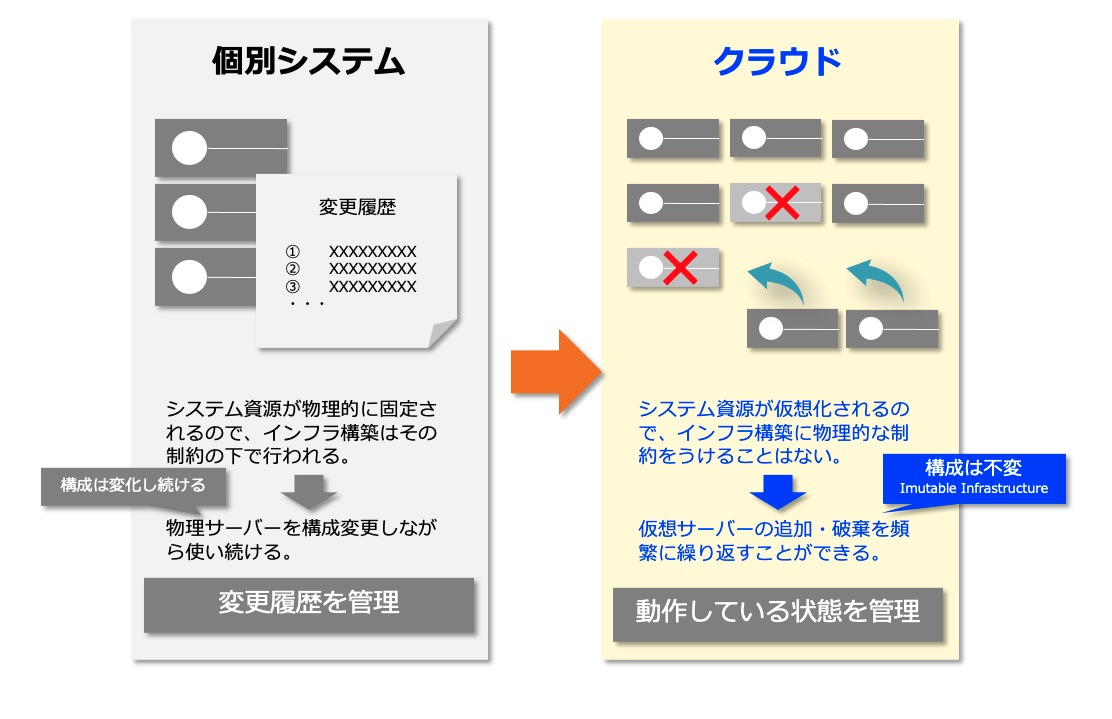 個別システム

変更履歴

① XXXXXXXXX
② XXXXXXXXX
③ XXXXXXXXX
・・・

システム資源が物理的に固定されるので、インフラ構築はその制約の下で行われる。

構成は変化し続ける

物理サーバーを構成変更しながら使い続ける。

変更履歴を管理

クラウド

システム資源が仮想化されるので、インフラ構築に物理的な制約をうけることはない。

構成は不変
Imutable Infrastructure

仮想サーバーの追加・破棄を頻繁に繰り返すことができる。

動作している状態を管理